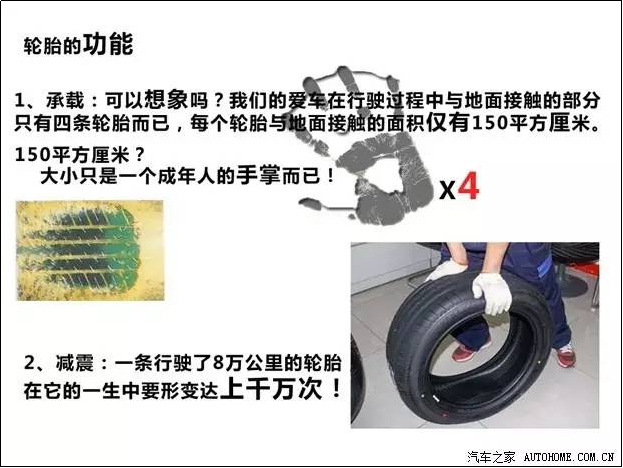 轮胎的功能

1、承载：可以想象吗？我们的爱车在行驶过程中与地面接触的部分只有四条轮胎而已，每个轮胎与地面接触的面积仅有150平方厘米。

150平方厘米？
大小只是一个成年人的手掌而已！

x4

2、减震：一条行驶了8万公里的轮胎在它的一生中要形变达上千万次！

汽车之家 AUTOHOME.COM.CN